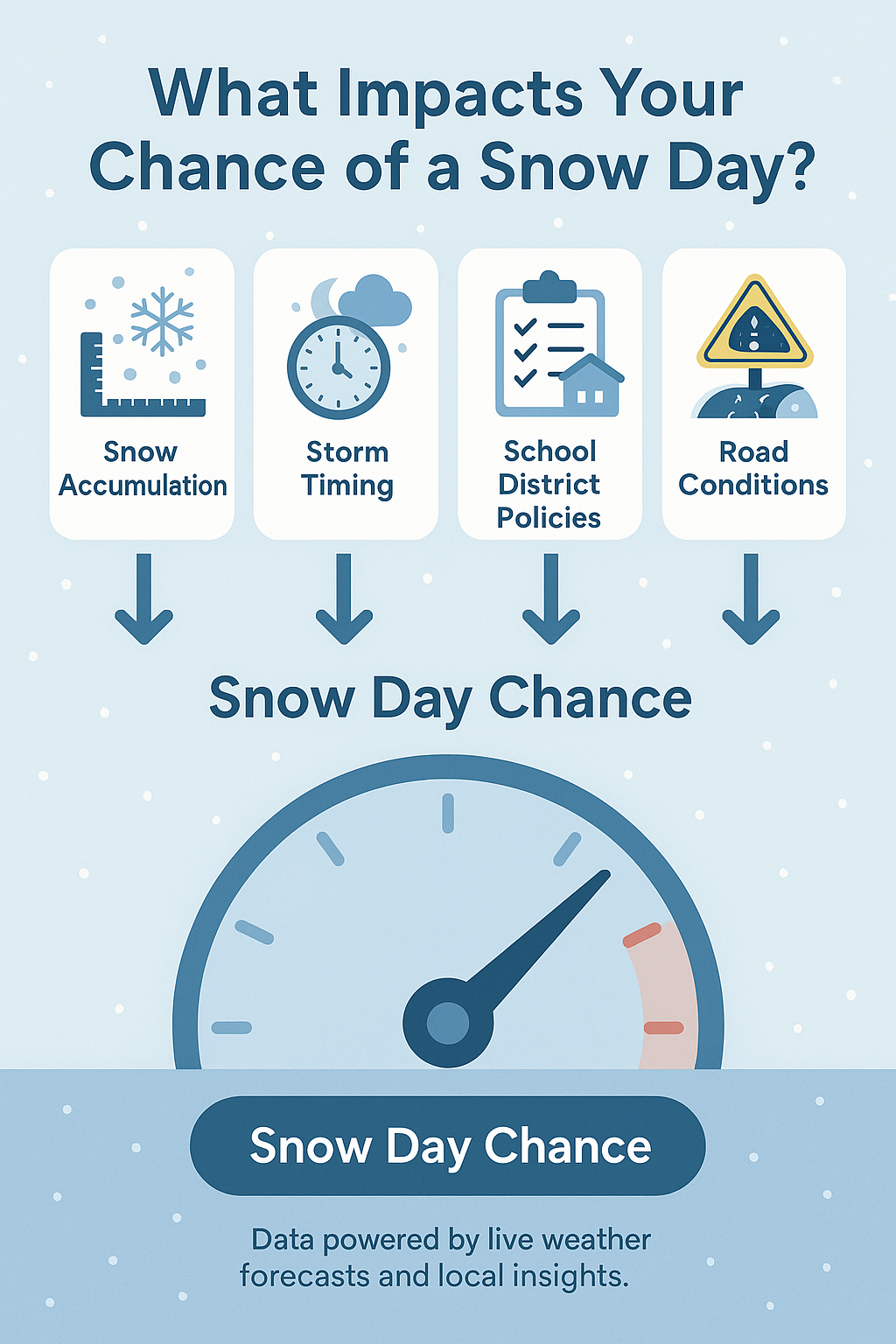 What Impacts Your Chance of a Snow Day?

Snow Accumulation

Storm Timing

School District Policies

Road Conditions

Snow Day Chance

Snow Day Chance

Data powered by live weather forecasts and local insights.